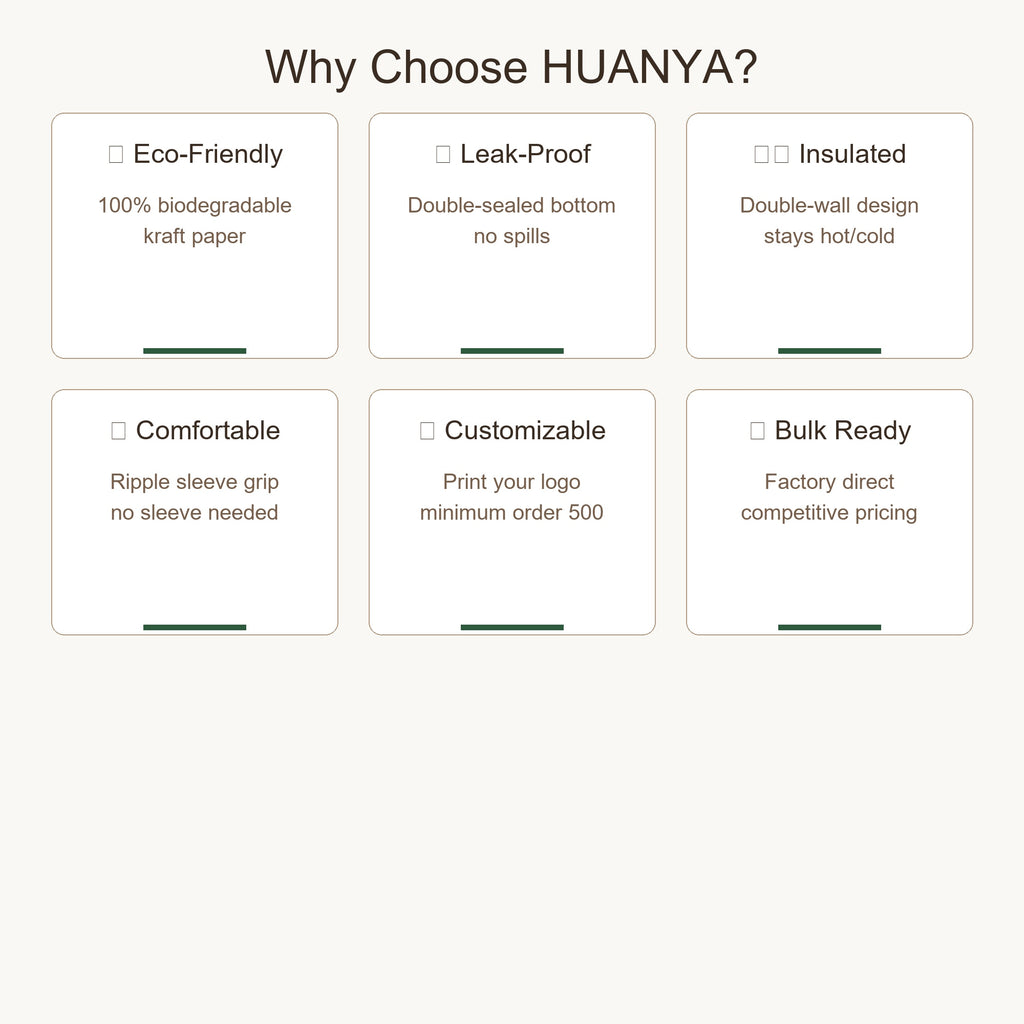 Why Choose HUANYA?

Eco-Friendly

100% biodegradable kraft paper

Leak-Proof

Double-sealed bottom no spills

Insulated

Double-wall design stays hot/cold

Comfortable

Ripple sleeve grip no sleeve needed

Customizable

Print your logo minimum order 500

Bulk Ready

Factory direct competitive pricing